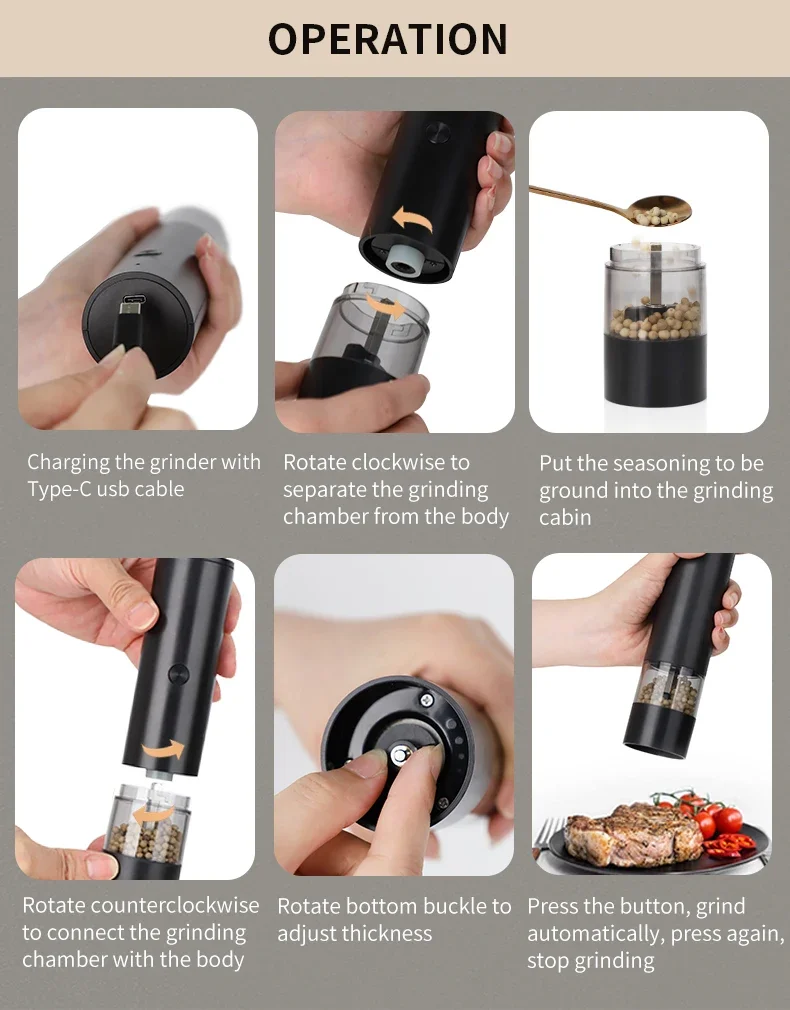 OPERATION

Charging the grinder with Type-C usb cable

Rotate clockwise to separate the grinding chamber from the body

Put the seasoning to be ground into the grinding cabin

Rotate counterclockwise to connect the grinding chamber with the body

Rotate bottom buckle to adjust thickness

Press the button, grind automatically, press again, stop grinding